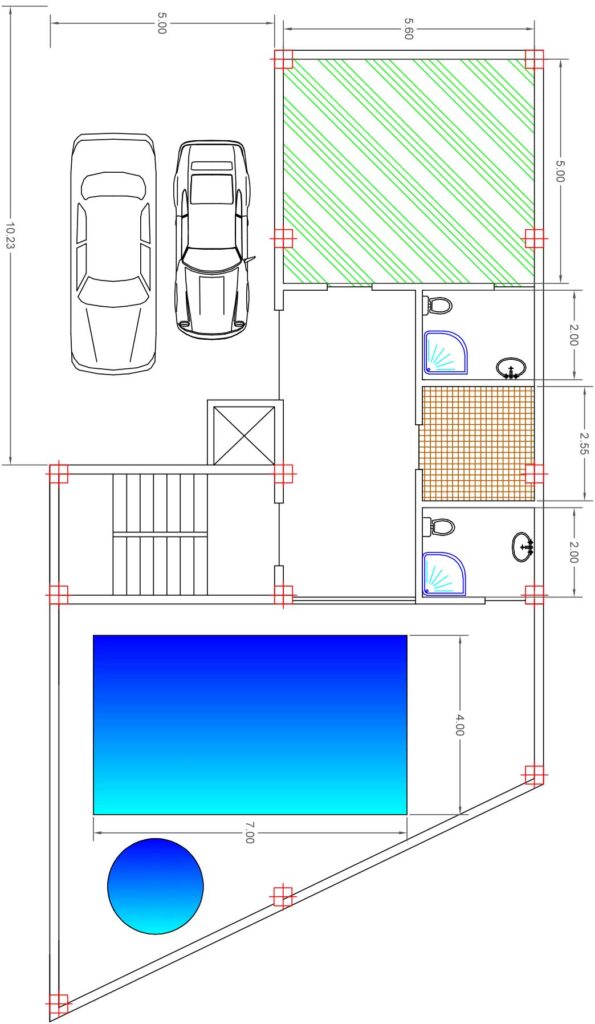 5.00
5.60
10.23
5.00
2.00
2.55
2.00
4.00
7.00